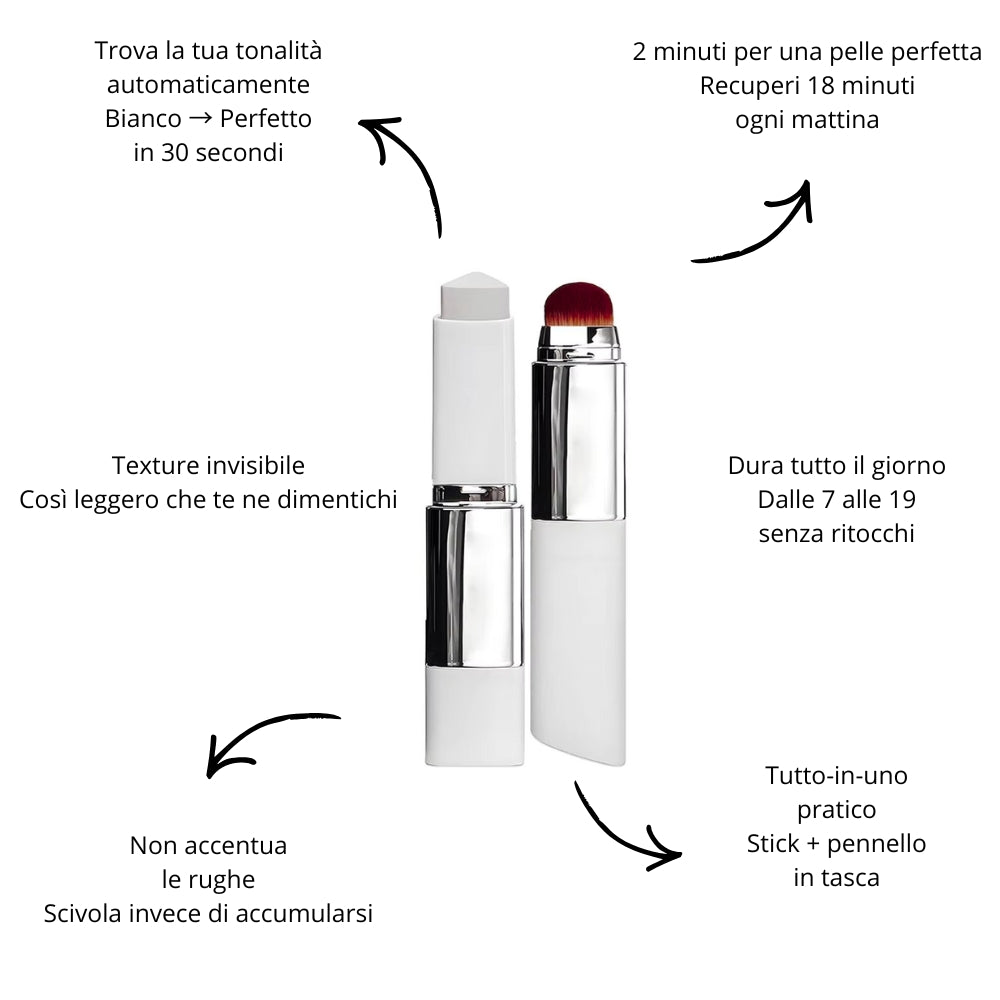 Trova la tua tonalità automaticamente
Bianco → Perfetto
in 30 secondi

2 minuti per una pelle perfetta
Recuperi 18 minuti
ogni mattina

Texture invisibile
Così leggero che te ne dimentichi

Dura tutto il giorno
Dalle 7 alle 19
senza ritocchi

Non accentua
le rughe
Scivola invece di accumularsi

Tutto-in-uno
pratico
Stick + pennello
in tasca